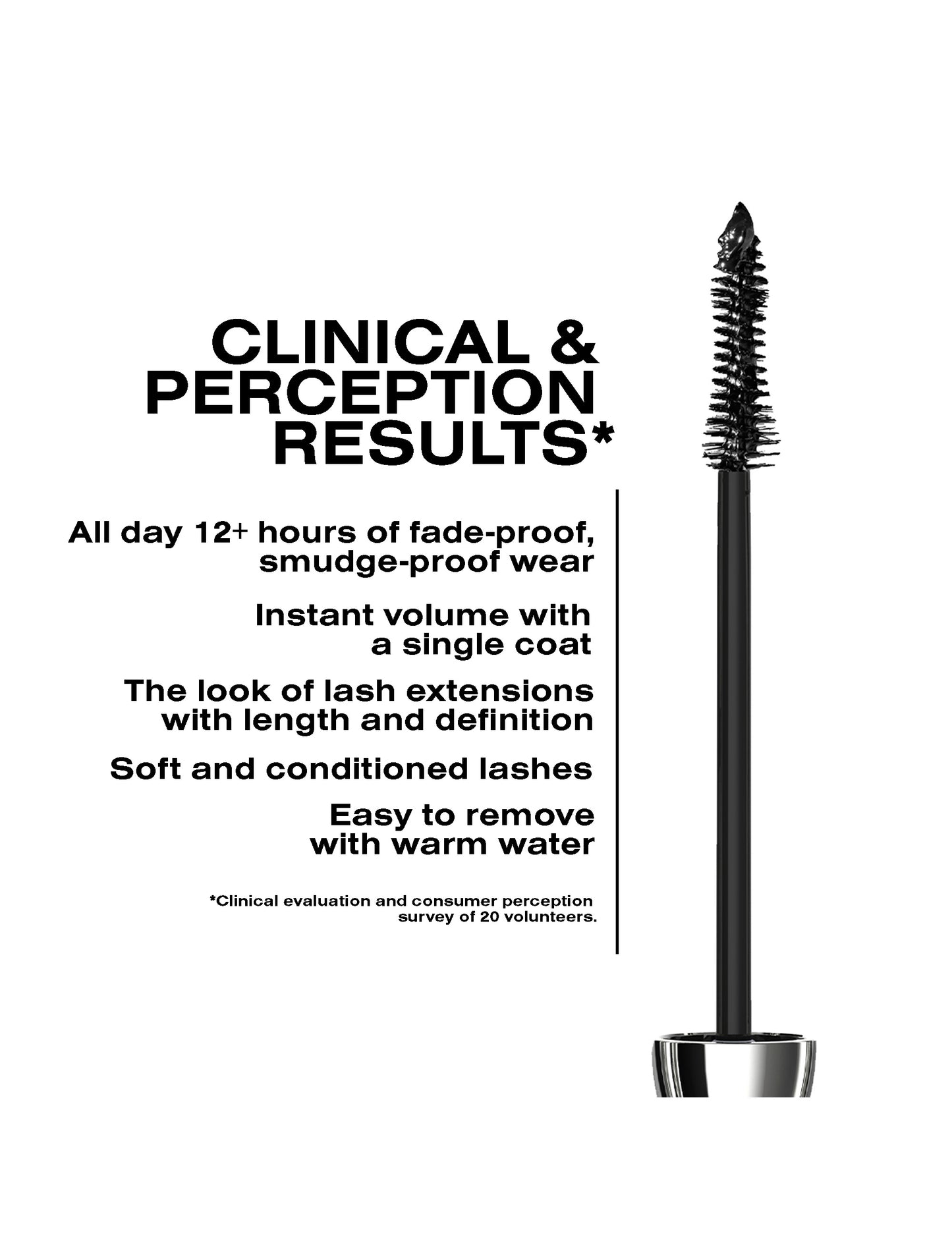 CLINICAL & PERCEPTION RESULTS*

All day 12+ hours of fade-proof, smudge-proof wear

Instant volume with a single coat

The look of lash extensions with length and definition

Soft and conditioned lashes

Easy to remove with warm water

*Clinical evaluation and consumer perception survey of 20 volunteers.